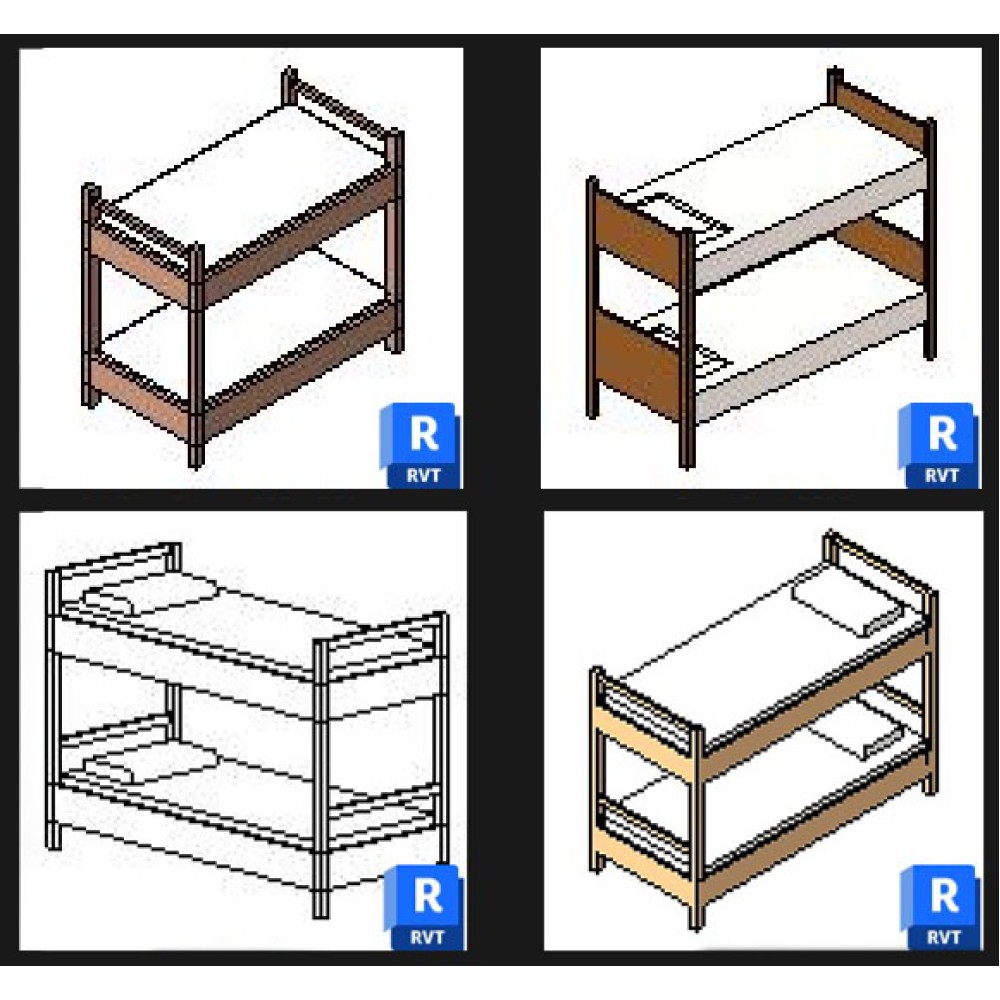 R
RVT

R
RVT

R
RVT

R
RVT